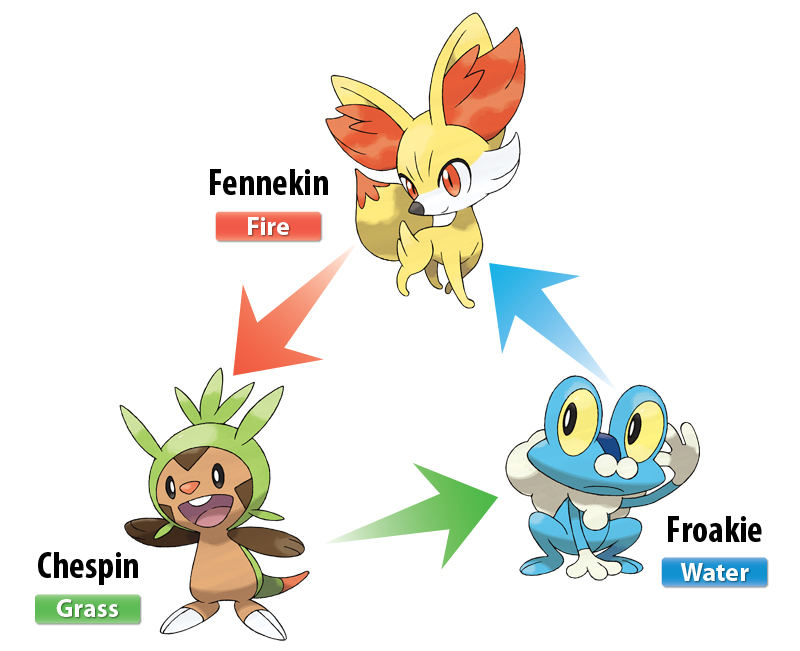 Fennekin
Fire

Chespin
Grass

Froakie
Water