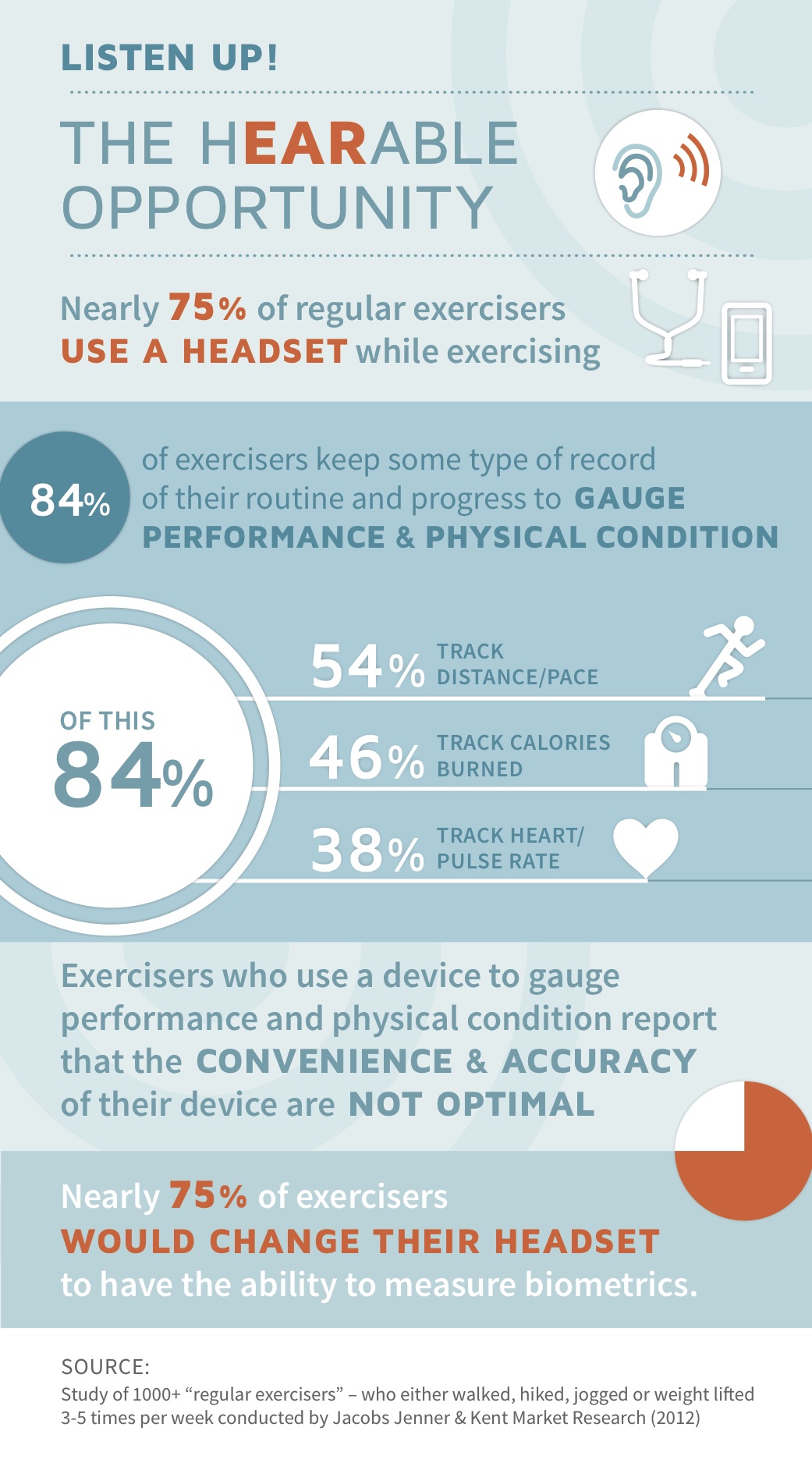 LISTEN UP!

THE HEARABLE OPPORTUNITY

Nearly 75% of regular exercisers USE A HEADSET while exercising

84% of exercisers keep some type of record of their routine and progress to GAUGE PERFORMANCE & PHYSICAL CONDITION

OF THIS 84%

54% TRACK DISTANCE/PACE

46% TRACK CALORIES BURNED

38% TRACK HEART/ PULSE RATE

Exercisers who use a device to gauge performance and physical condition report that the CONVENIENCE & ACCURACY of their device are NOT OPTIMAL

Nearly 75% of exercisers WOULD CHANGE THEIR HEADSET to have the ability to measure biometrics.

SOURCE:
Study of 1000+ “regular exercisers” – who either walked, hiked, jogged or weight lifted 3-5 times per week conducted by Jacobs Jenner & Kent Market Research (2012)