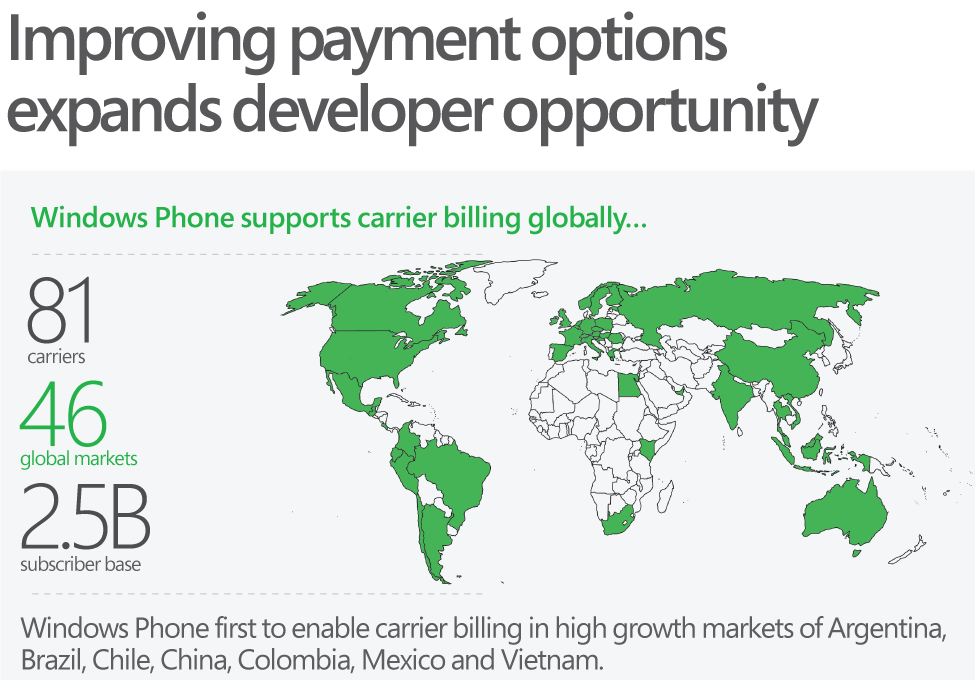 Improving payment options expands developer opportunity

Windows Phone supports carrier billing globally...

81
carriers

46
global markets

2.5B
subscriber base

Windows Phone first to enable carrier billing in high growth markets of Argentina, Brazil, Chile, China, Colombia, Mexico and Vietnam.