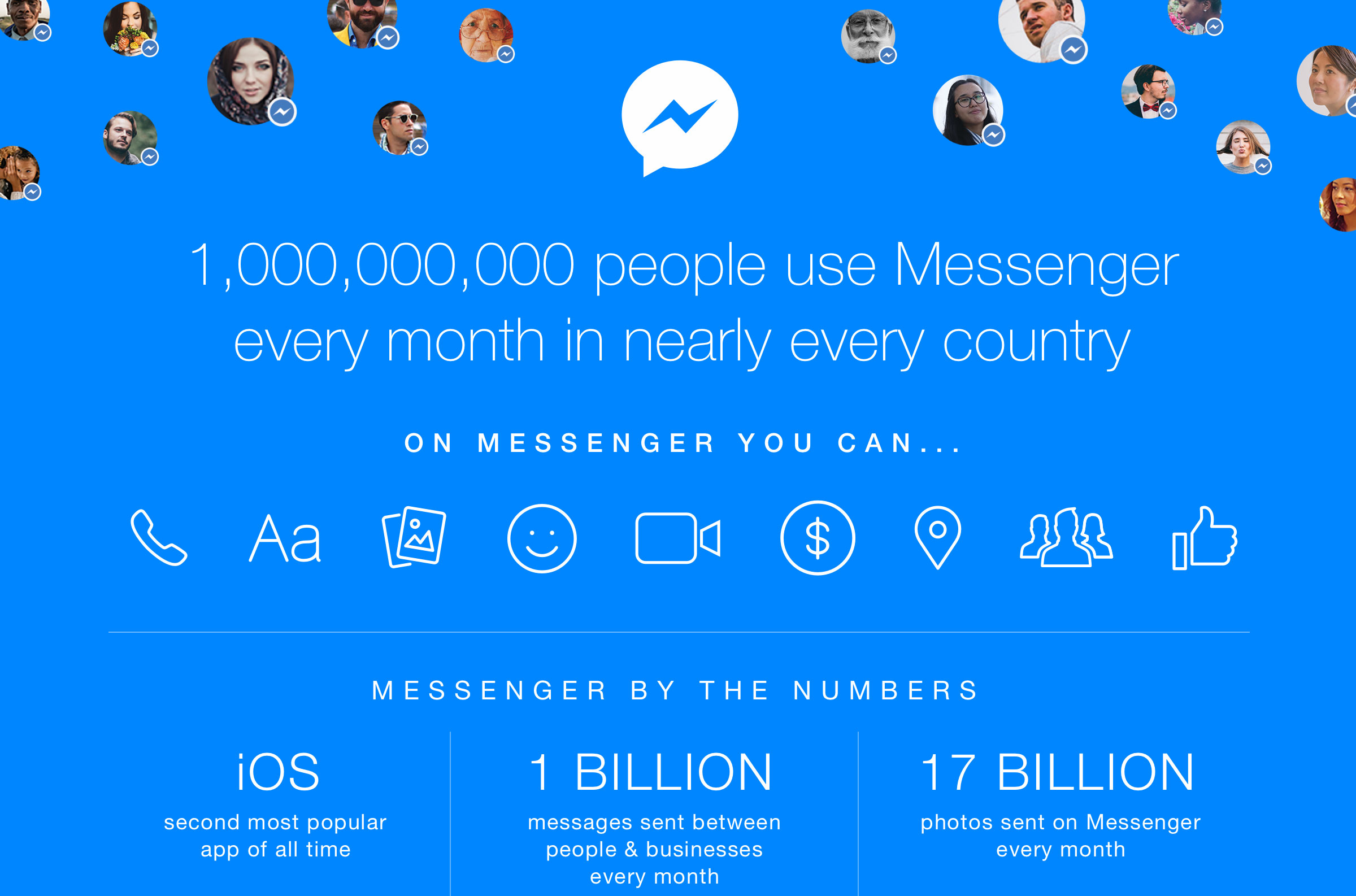 1,000,000,000 people use Messenger every month in nearly every country

ON MESSENGER YOU CAN...

Aa

$

MESSENGER BY THE NUMBERS

iOS
second most popular app of all time

1 BILLION
messages sent between people & businesses every month

17 BILLION
photos sent on Messenger every month