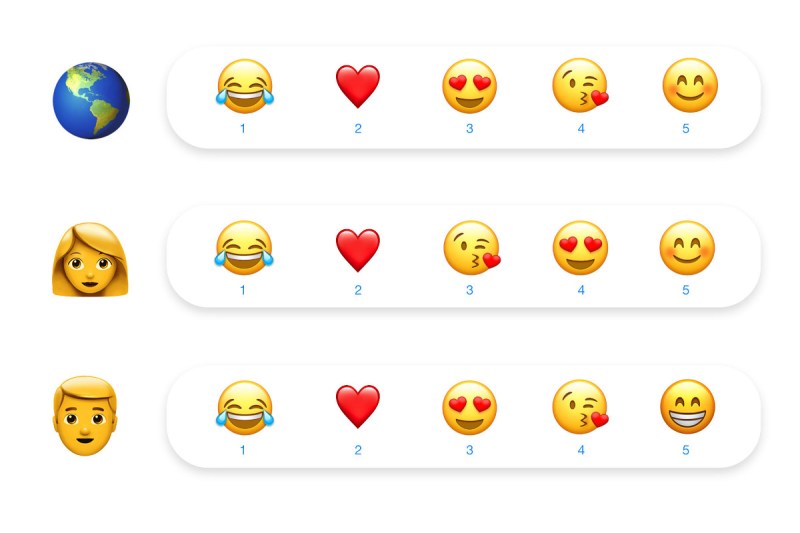 1 2 3 4 5

1 2 3 4 5

1 2 3 4 5