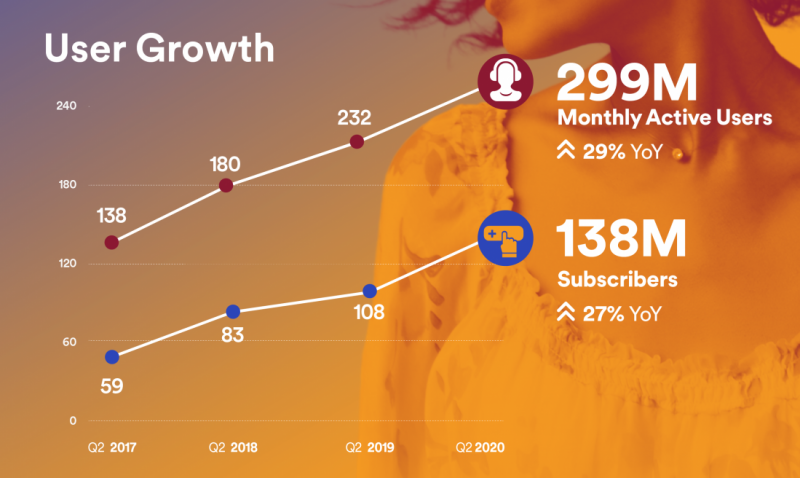 User Growth

240

180

120

60

0

138

180

232

59

83

108

Q2 2017

Q2 2018

Q2 2019

Q2 2020

299M
Monthly Active Users
29% YoY

138M
Subscribers
27% YoY