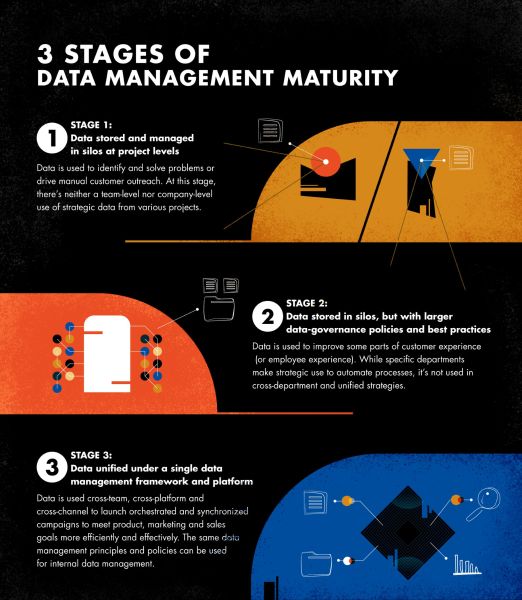 3 STAGES OF
DATA MANAGEMENT MATURITY

1 STAGE 1:
Data stored and managed in silos at project levels

Data is used to identify and solve problems or drive manual customer outreach. At this stage, there's neither a team-level nor company-level use of strategic data from various projects.

2 STAGE 2:
Data stored in silos, but with larger data-governance policies and best practices

Data is used to improve some parts of customer experience (or employee experience). While specific departments make strategic use to automate processes, it's not used in cross-department and unified strategies.

3 STAGE 3:
Data unified under a single data management framework and platform

Data is used cross-team, cross-platform and cross-channel to launch orchestrated and synchronized campaigns to meet product, marketing and sales goals more efficiently and effectively. The same data management principles and policies can be used for internal data management.